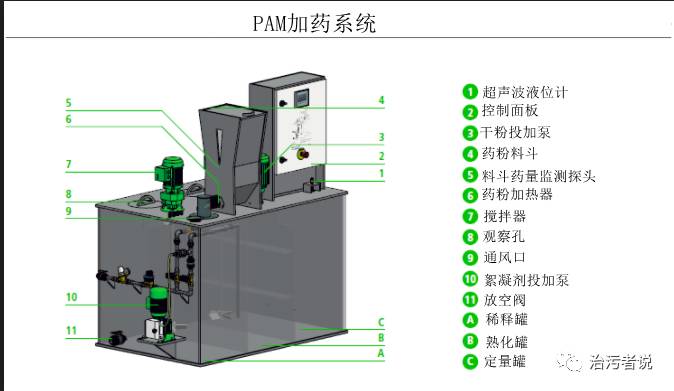 PAM加药系统

5
6
7
8
9
10
11
4
3
2
1
C
B
A

1 超声波液位计
2 控制面板
3 干粉投加泵
4 药粉料斗
5 料斗药量监测探头
6 药粉加热器
7 搅拌器
8 观察孔
9 通风口
10 絮凝剂投加泵
11 放空阀
A 稀释罐
B 熟化罐
C 定量罐

治污者说